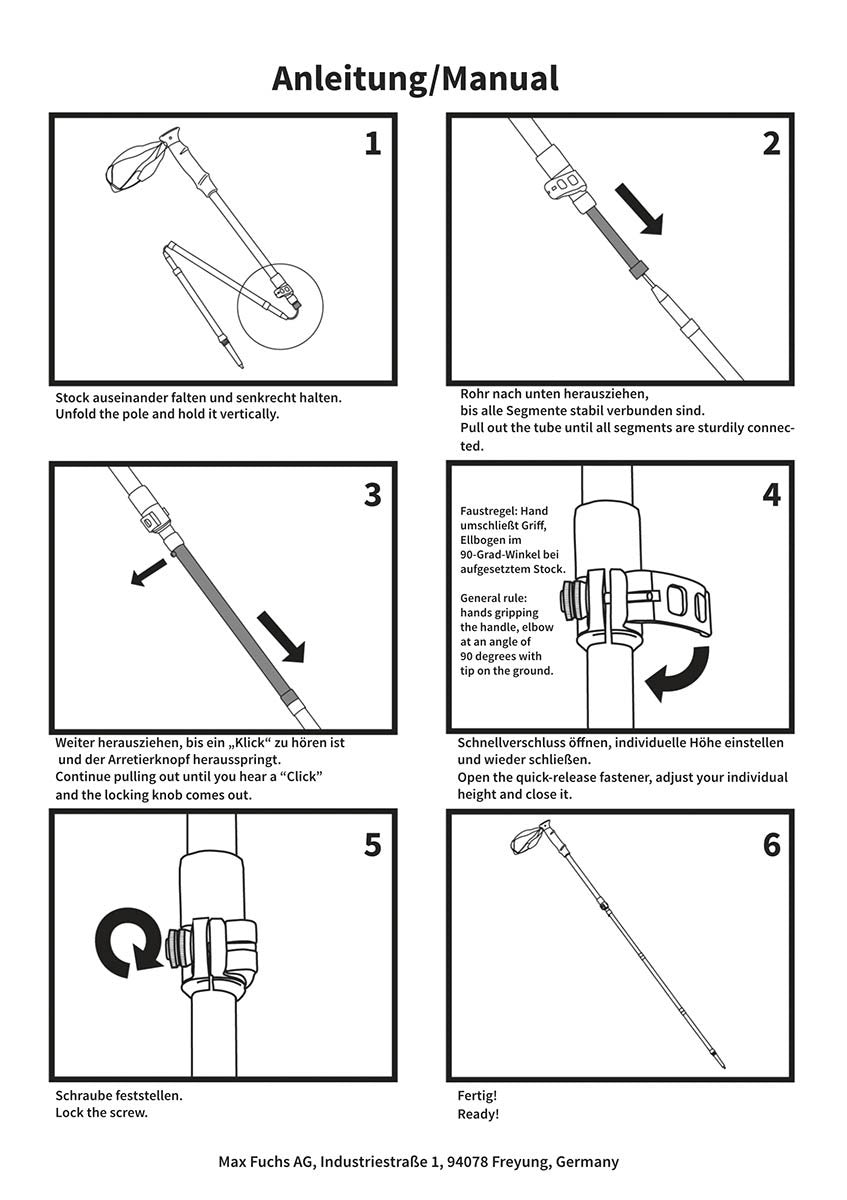 Anleitung/Manual

1

Stock auseinander falten und senkrecht halten.
Unfold the pole and hold it vertically.

2

Rohr nach unten herausziehen,
bis alle Segmente stabil verbunden sind.
Pull out the tube until all segments are sturdily connected.

3

Weiter herausziehen, bis ein „Klick“ zu hören ist und der Arretierknopf herausspringt.
Continue pulling out until you hear a “Click” and the locking knob comes out.

4

Faustregel: Hand umschließt Griff, Ellbogen im 90-Grad-Winkel bei aufgesetztem Stock.

General rule: hands gripping the handle, elbow at an angle of 90 degrees with tip on the ground.

Schnellverschluss öffnen, individuelle Höhe einstellen und wieder schließen.
Open the quick-release fastener, adjust your individual height and close it.

5

Schraube feststellen.
Lock the screw.

6

Fertig!
Ready!

Max Fuchs AG, Industriestraße 1, 94078 Freyung, Germany