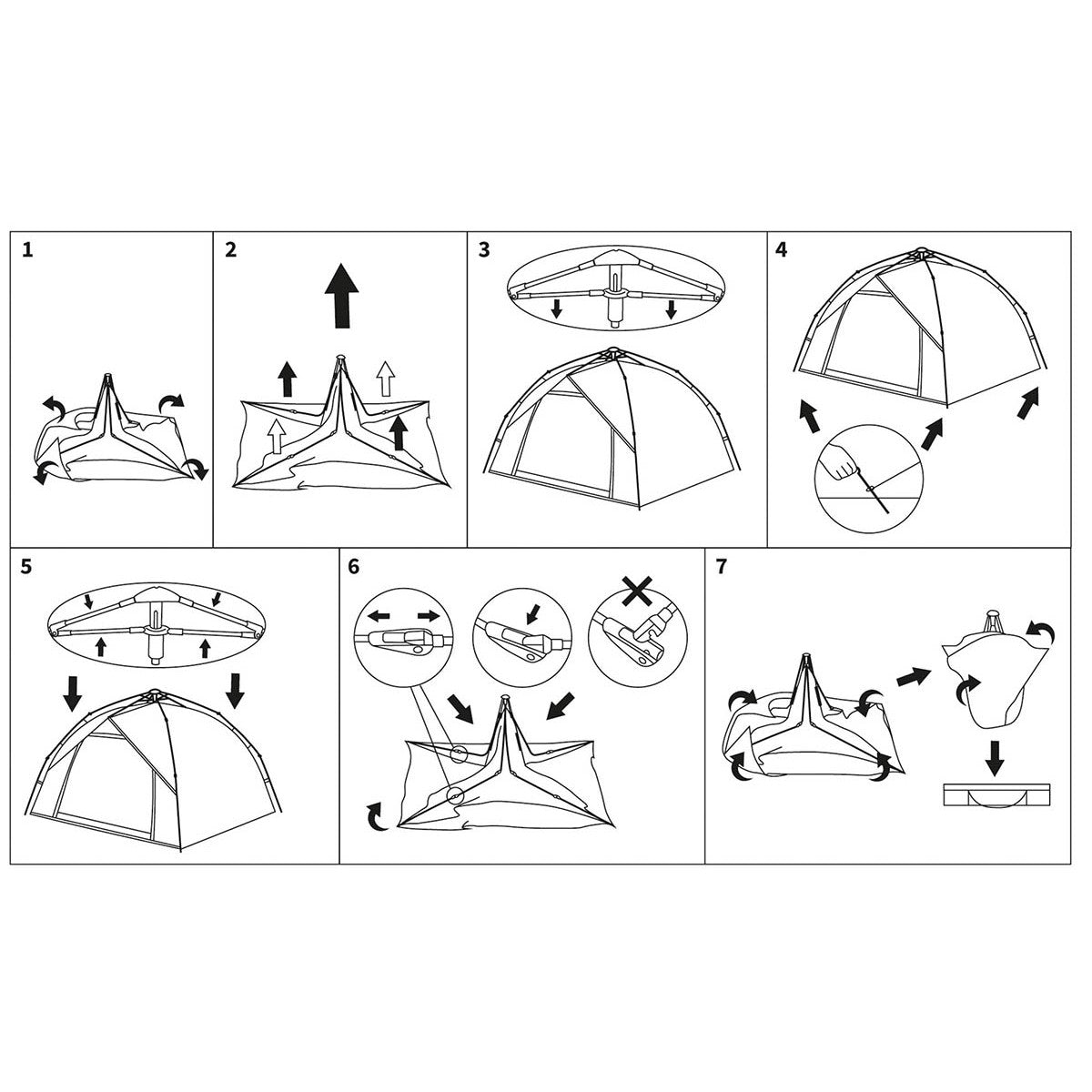 1

2

3

4

5

6

7